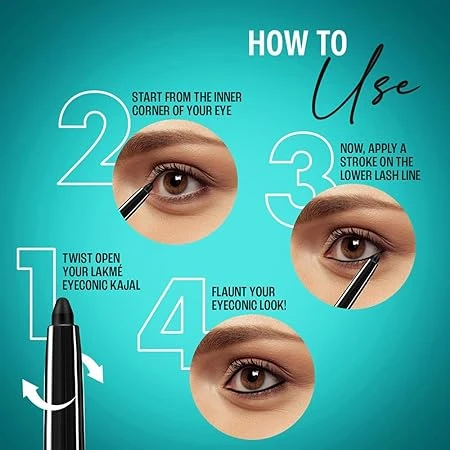 HOW TO
Use

1
TWIST OPEN YOUR LAKMÉ EYECONIC KAJAL

2
START FROM THE INNER CORNER OF YOUR EYE

3
NOW, APPLY A STROKE ON THE LOWER LASH LINE

4
FLAUNT YOUR EYECONIC LOOK!